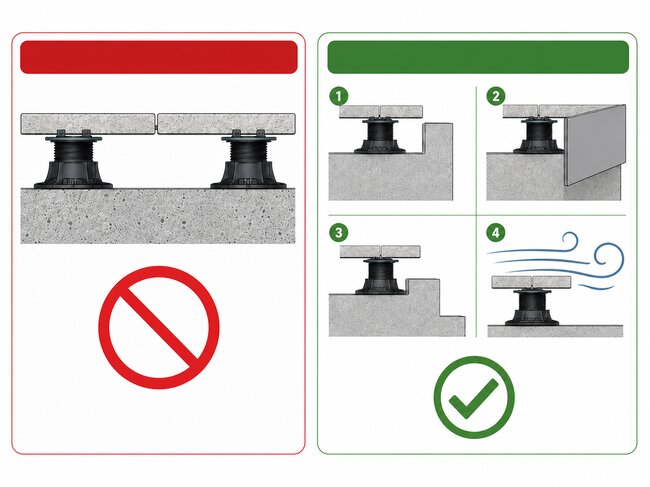 1

2

3

4